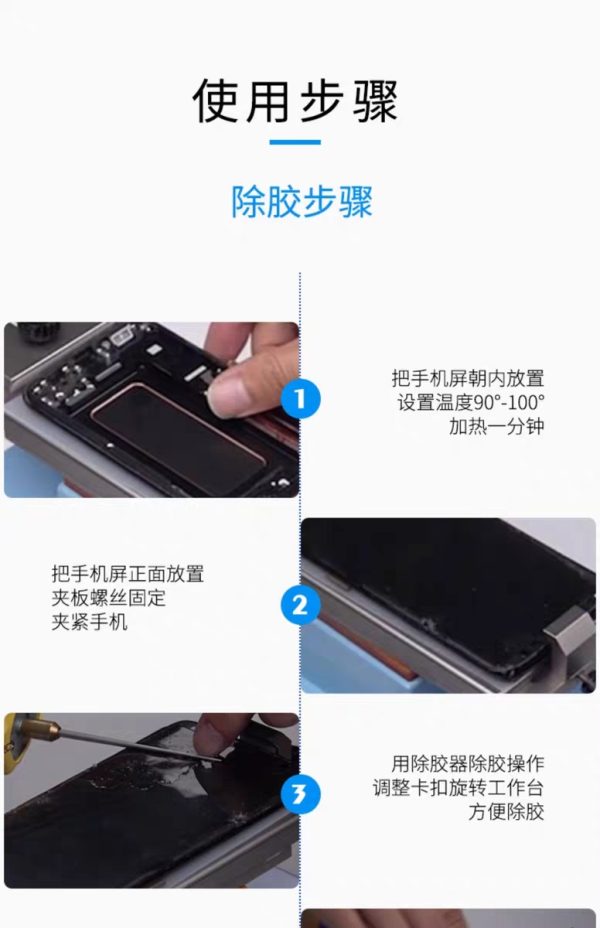 使用步骤

除胶步骤

1

把手机屏朝内放置
设置温度90°-100°
加热一分钟

把手机屏正面放置
夹板螺丝固定
夹紧手机

2

3

用除胶器除胶操作
调整卡扣旋转工作台
方便除胶